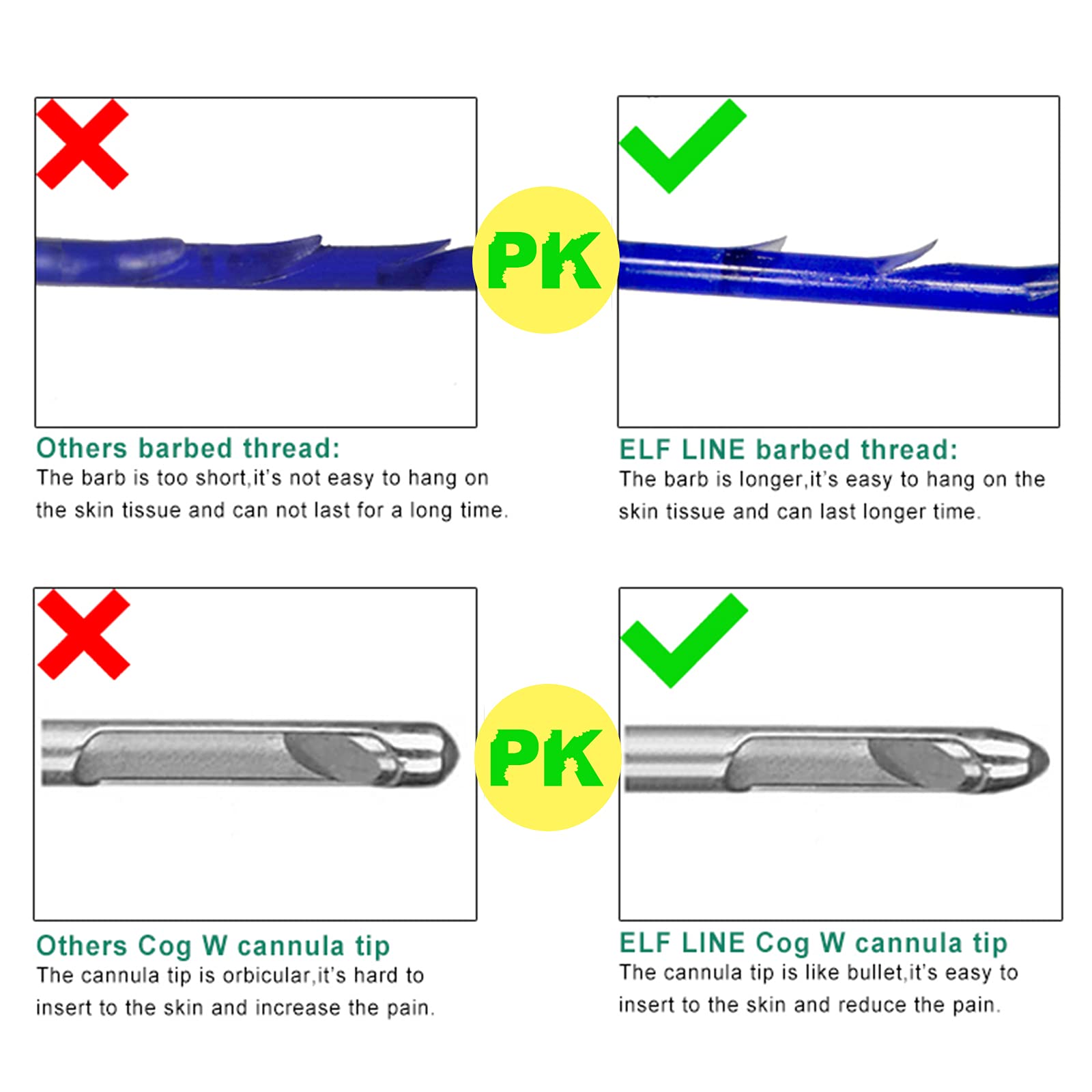 PK

Others barbed thread:
The barb is too short,it's not easy to hang on the skin tissue and can not last for a long time.

ELF LINE barbed thread:
The barb is longer,it's easy to hang on the skin tissue and can last longer time.

PK

Others Cog W cannula tip
The cannula tip is orbicular,it's hard to insert to the skin and increase the pain.

ELF LINE Cog W cannula tip
The cannula tip is like bullet,it's easy to insert to the skin and reduce the pain.